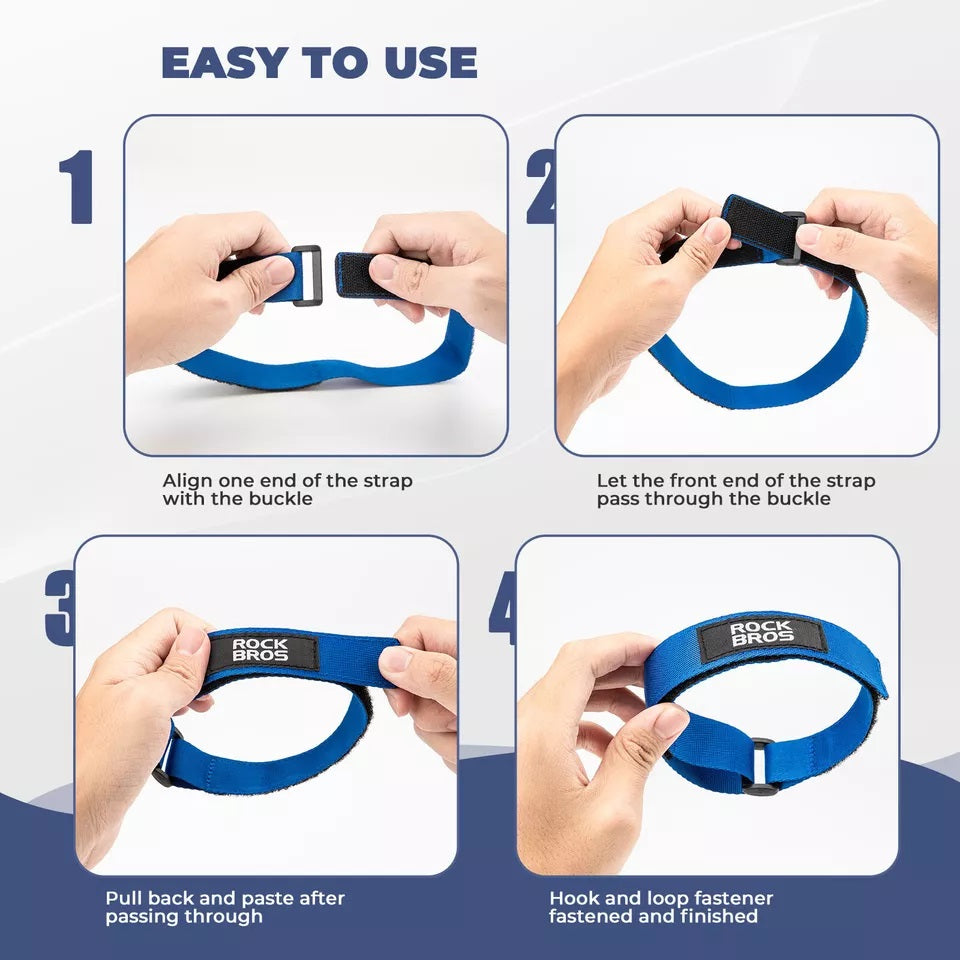 EASY TO USE

1

Align one end of the strap with the buckle

2

Let the front end of the strap pass through the buckle

3

ROCK BROS

Pull back and paste after passing through

4

ROCK BROS

Hook and loop fastener fastened and finished