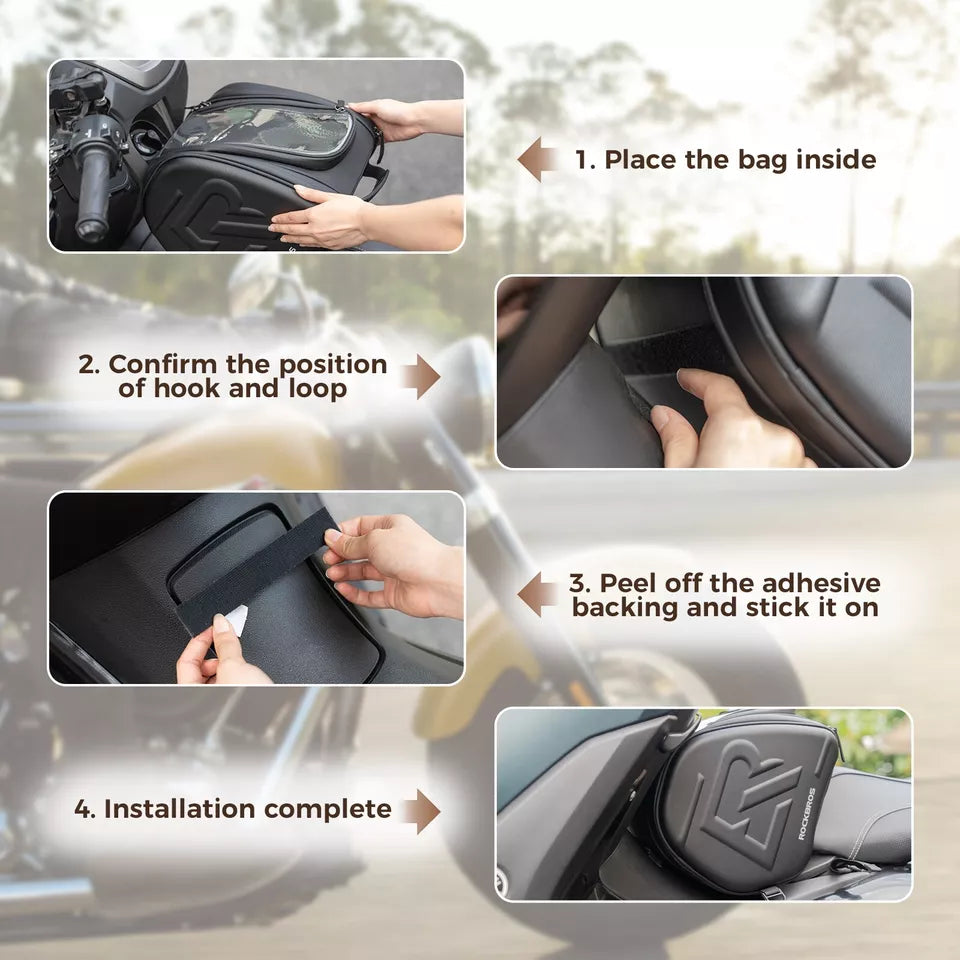 1. Place the bag inside

2. Confirm the position of hook and loop

3. Peel off the adhesive backing and stick it on

4. Installation complete

ROCKBROS