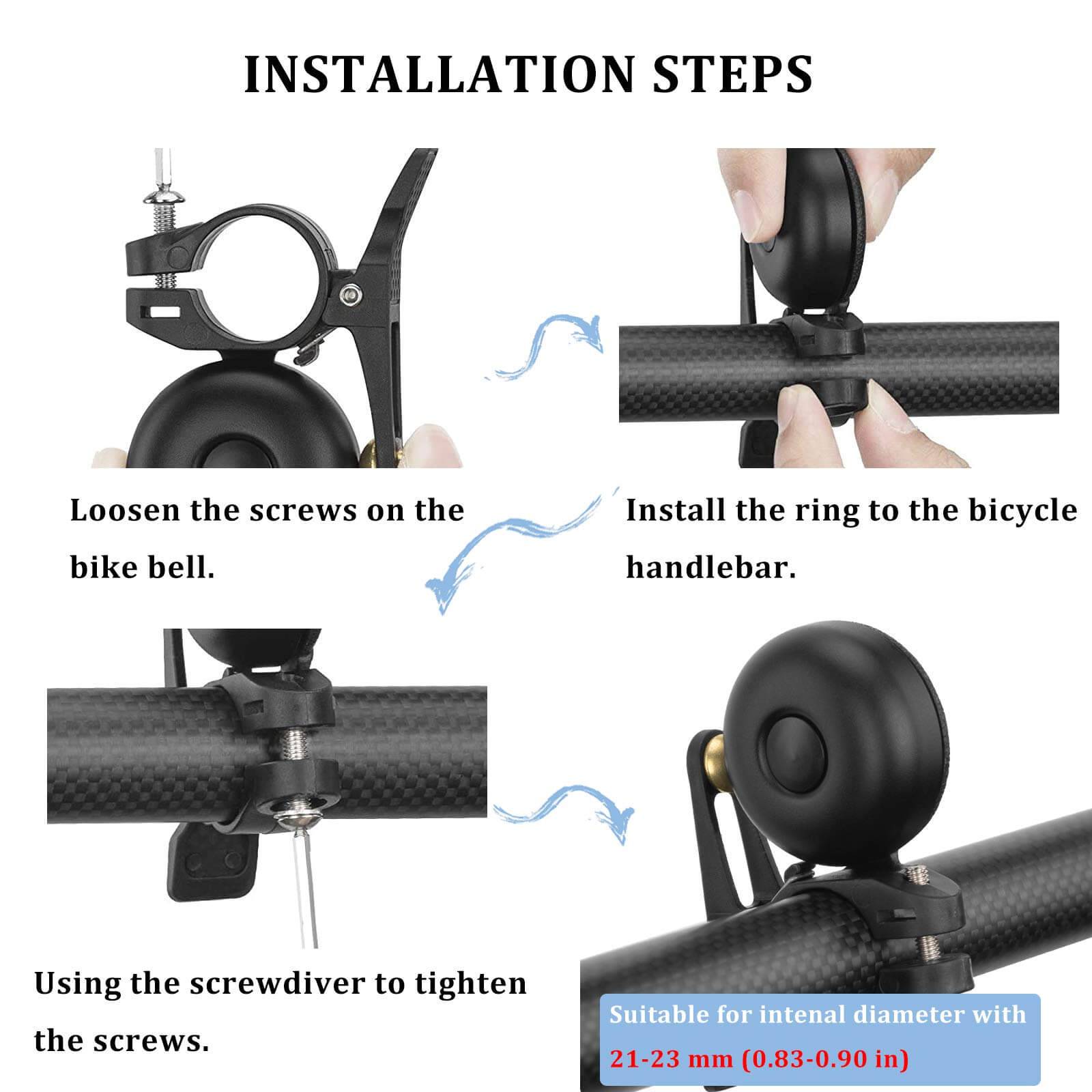 INSTALLATION STEPS

Loosen the screws on the bike bell.

Install the ring to the bicycle handlebar.

Using the screwdiver to tighten the screws.

Suitable for intenal diameter with 21-23 mm (0.83-0.90 in)