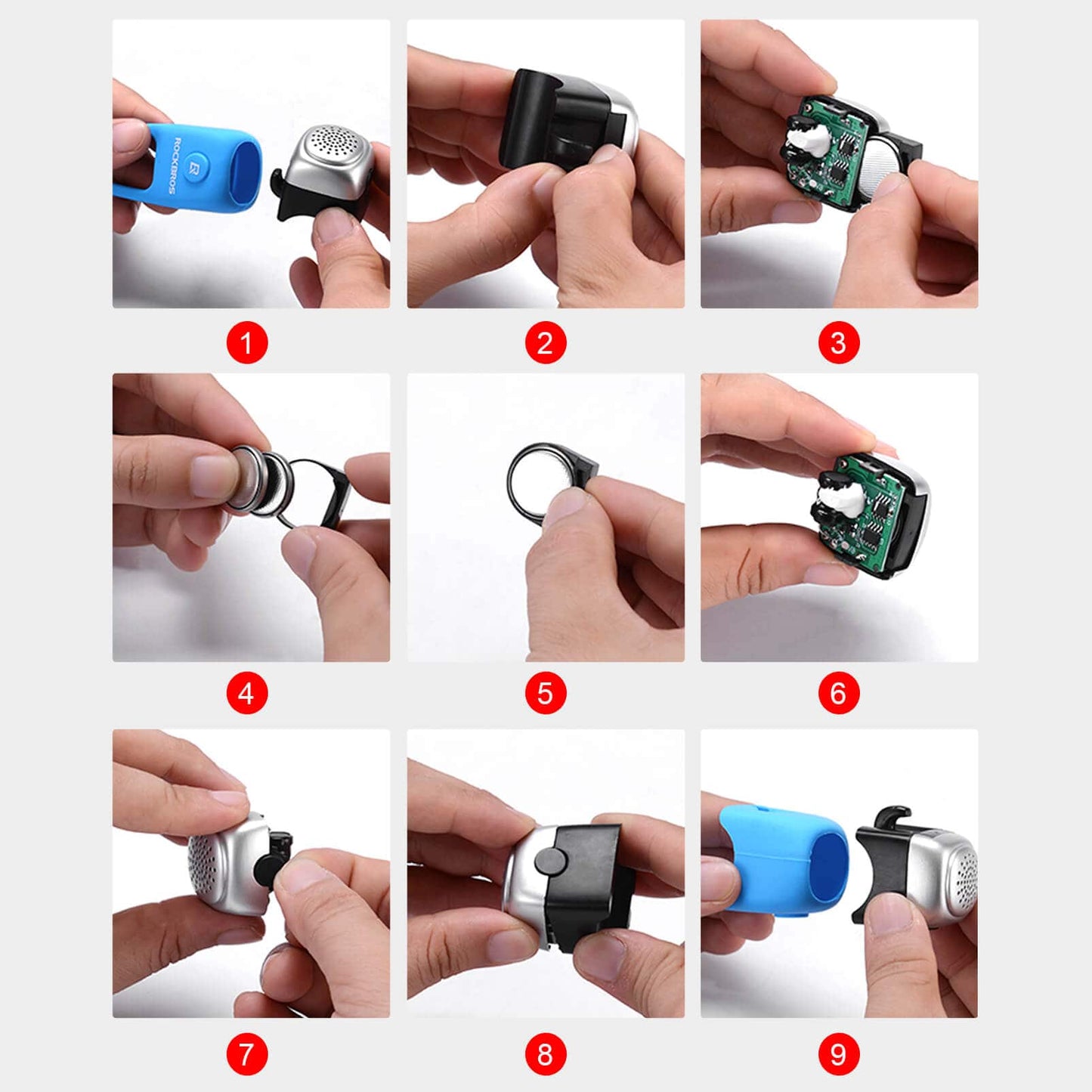 ROCKBROS

1

2

3

4

5

6

7

8

9