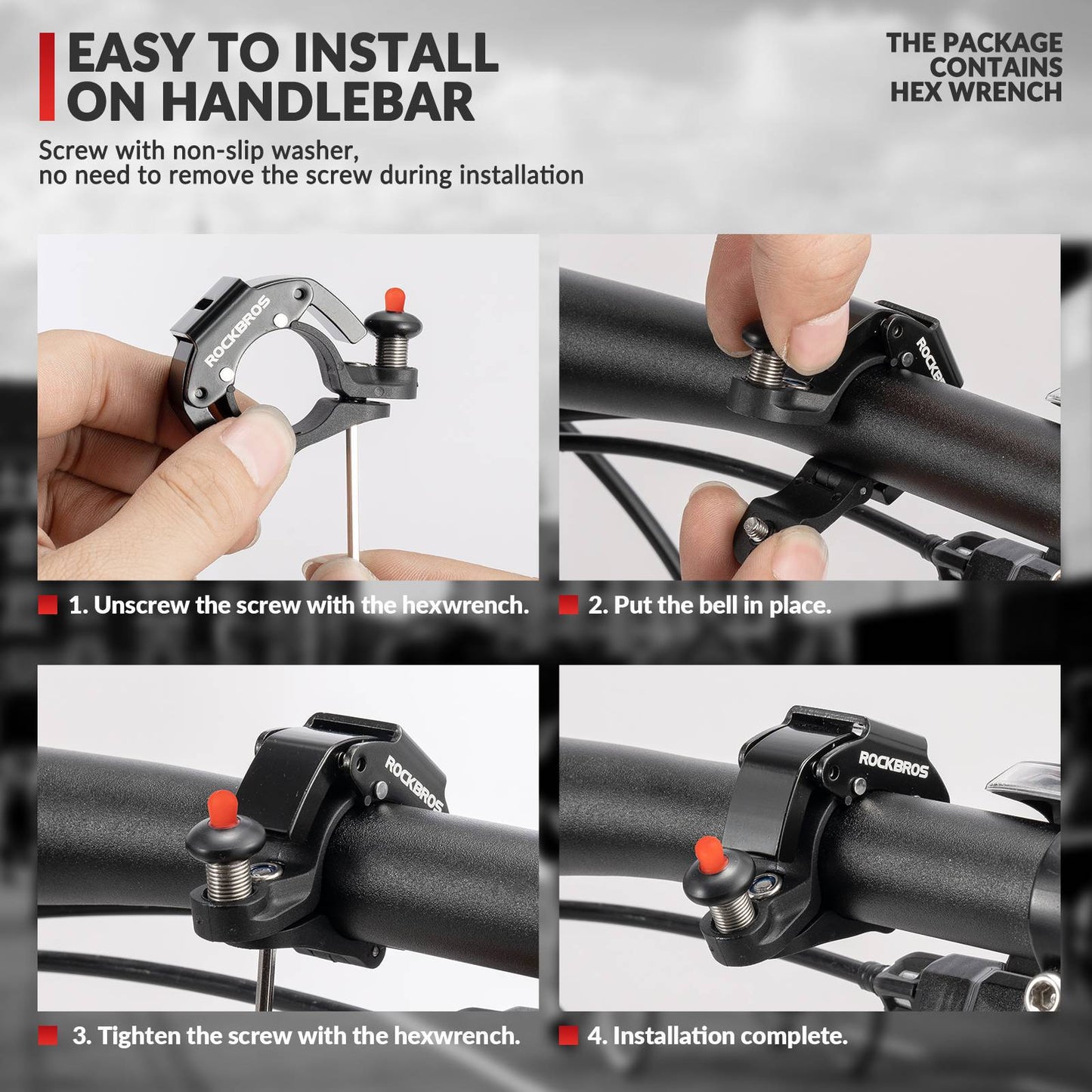 EASY TO INSTALL ON HANDLEBAR

THE PACKAGE CONTAINS HEX WRENCH

Screw with non-slip washer, no need to remove the screw during installation

ROCKBROS

ROCKBROS

1. Unscrew the screw with the hexwrench.

2. Put the bell in place.

ROCKBROS

ROCKBROS

3. Tighten the screw with the hexwrench.

4. Installation complete.